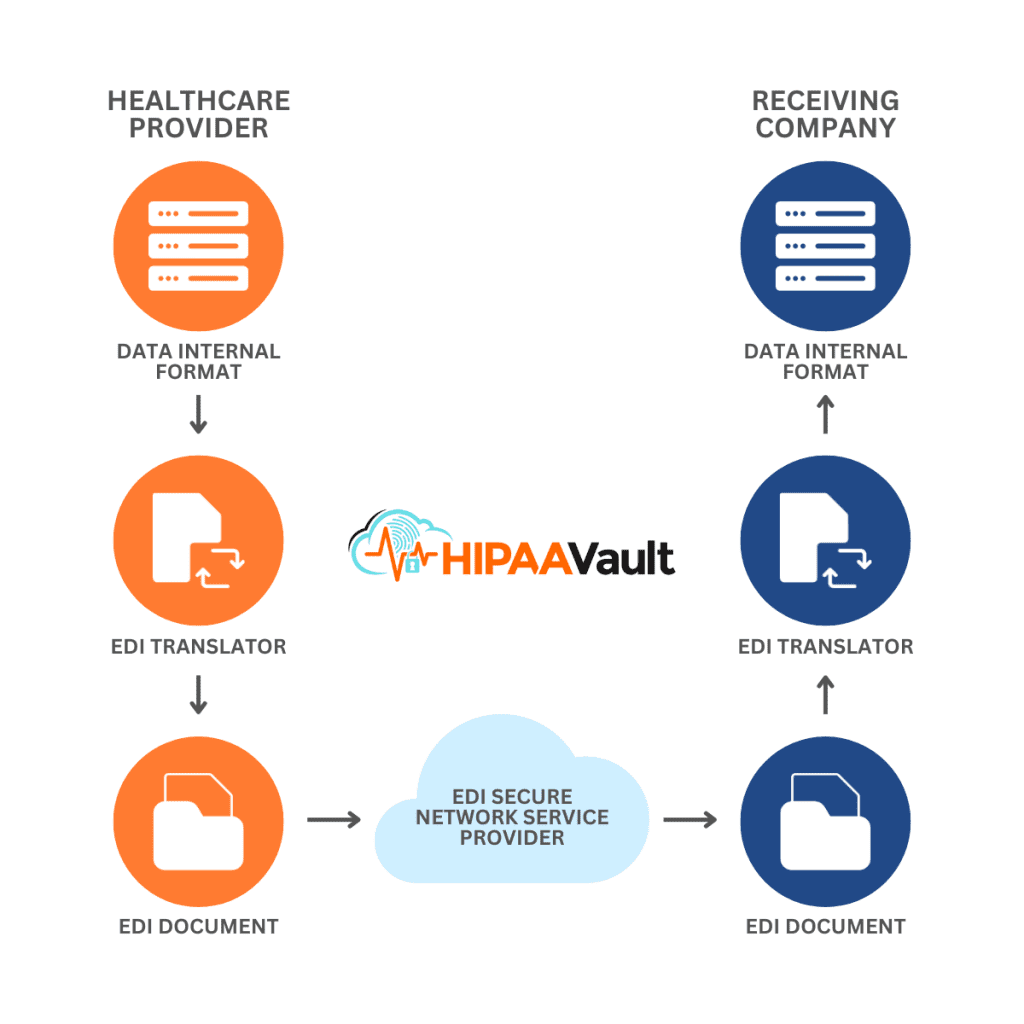 HEALTHCARE PROVIDER

DATA INTERNAL FORMAT

EDI TRANSLATOR

EDI DOCUMENT

HIPAAVault

EDI SECURE NETWORK SERVICE PROVIDER

RECEIVING COMPANY

DATA INTERNAL FORMAT

EDI TRANSLATOR

EDI DOCUMENT